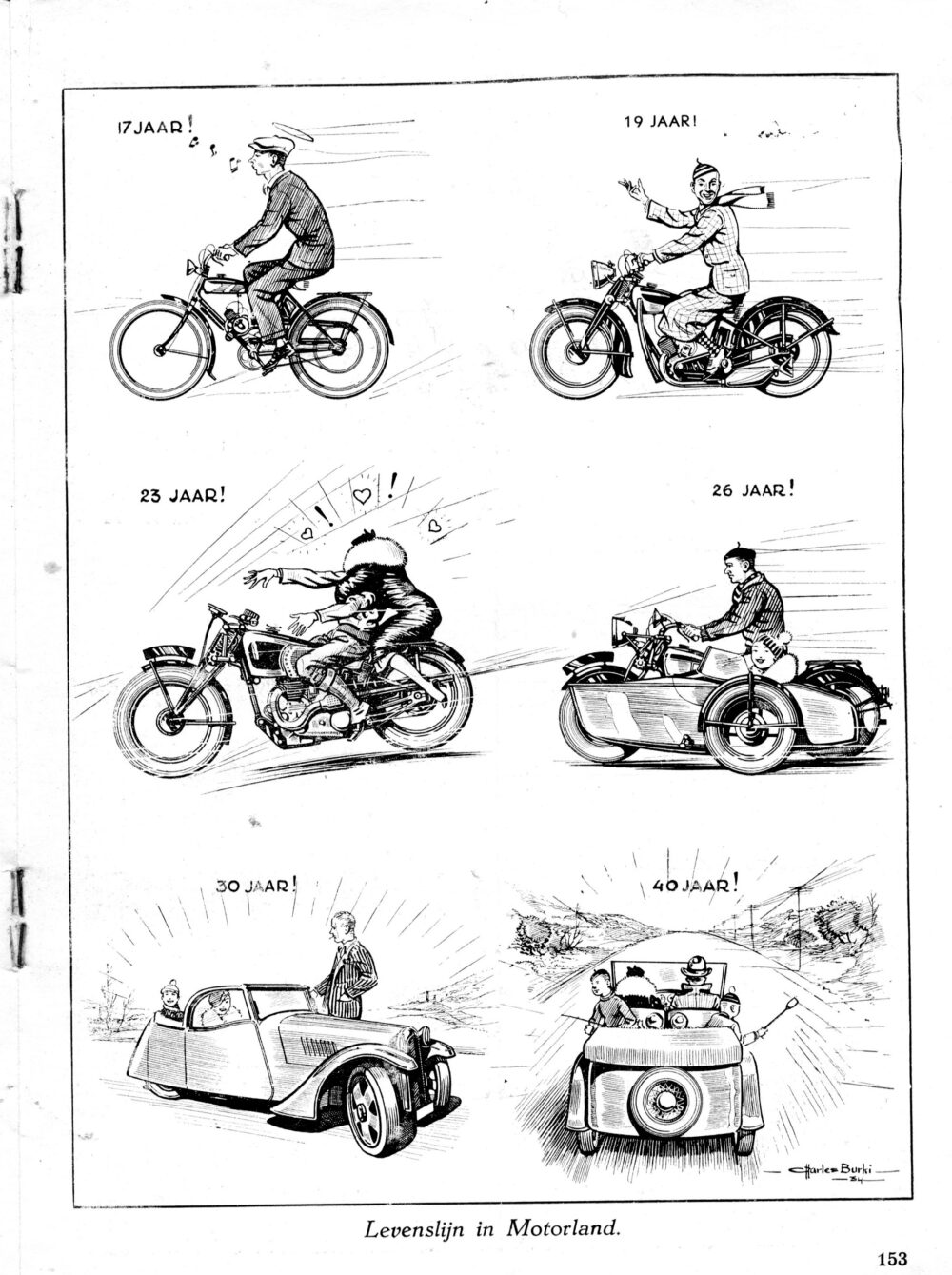 17 JAAR!

19 JAAR!

23 JAAR!

26 JAAR!

30 JAAR!

40 JAAR!

Charles Burki 34

Levenslijn in Motorland.

153